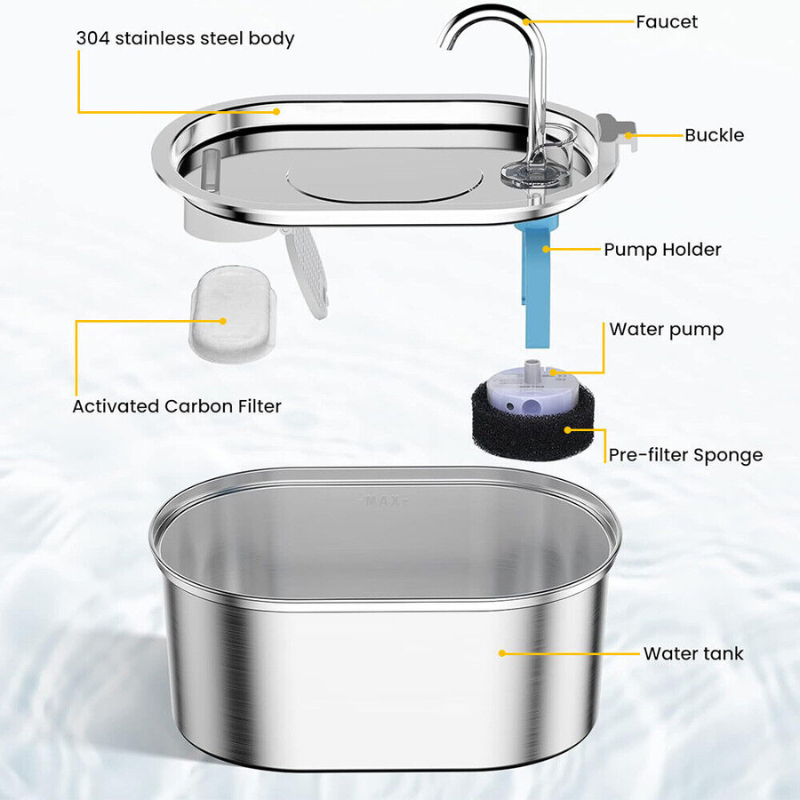 304 stainless steel body

Faucet

Buckle

Pump Holder

Water pump

Activated Carbon Filter

Pre-filter Sponge

-MAX-

Water tank